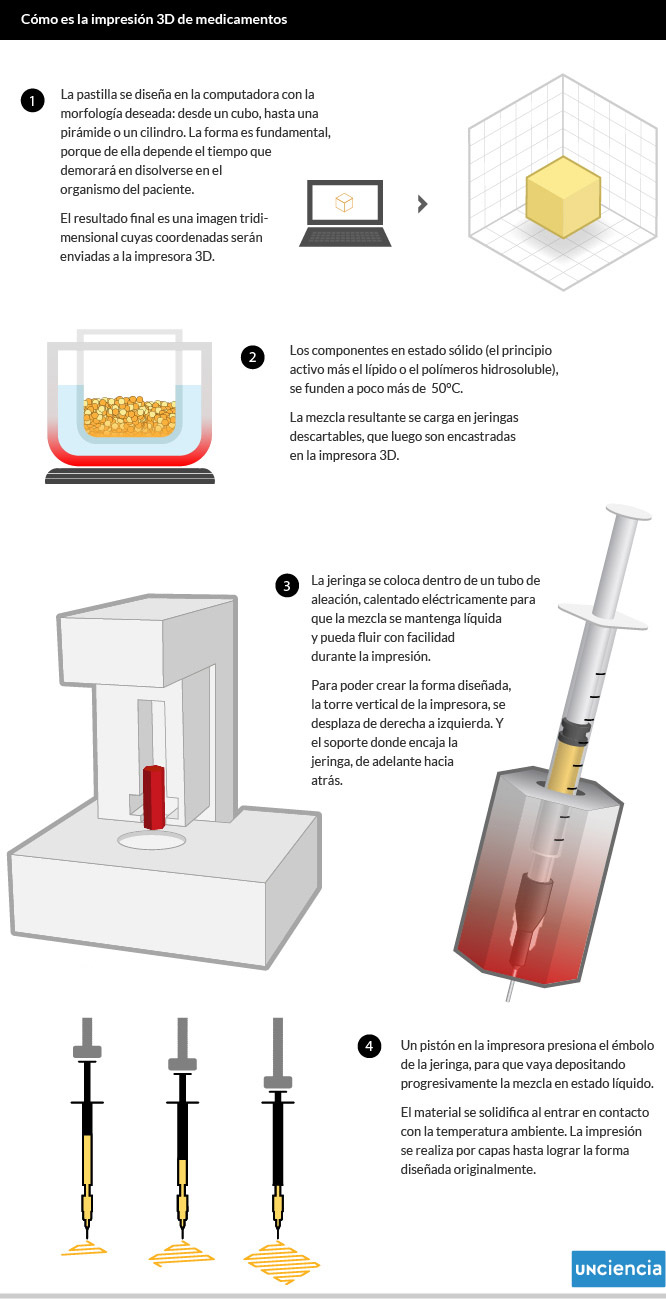 Cómo es la impresión 3D de medicamentos

1

La pastilla se diseña en la computadora con la morfología deseada: desde un cubo, hasta una pirámide o un cilindro. La forma es fundamental, porque de ella depende el tiempo que demorará en disolverse en el organismo del paciente.

El resultado final es una imagen tridimensional cuyas coordenadas serán enviadas a la impresora 3D.

2

Los componentes en estado sólido (el principio activo más el lípido o el polímeros hidrosoluble), se funden a poco más de 50°C.

La mezcla resultante se carga en jeringas descartables, que luego son encastradas en la impresora 3D.

3

La jeringa se coloca dentro de un tubo de aleación, calentado eléctricamente para que la mezcla se mantenga líquida y pueda fluir con facilidad durante la impresión.

Para poder crear la forma diseñada, la torre vertical de la impresora, se desplaza de derecha a izquierda. Y el soporte donde encaja la jeringa, de adelante hacia atrás.

4

Un pistón en la impresora presiona el émbolo de la jeringa, para que vaya depositando progresivamente la mezcla en estado líquido.

El material se solidifica al entrar en contacto con la temperatura ambiente. La impresión se realiza por capas hasta lograr la forma diseñada originalmente.

UNCIENCIA